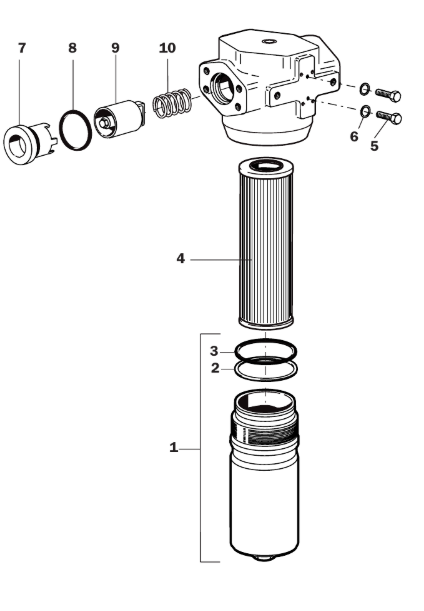 7
8
9
10
6
5
4
3
2
1